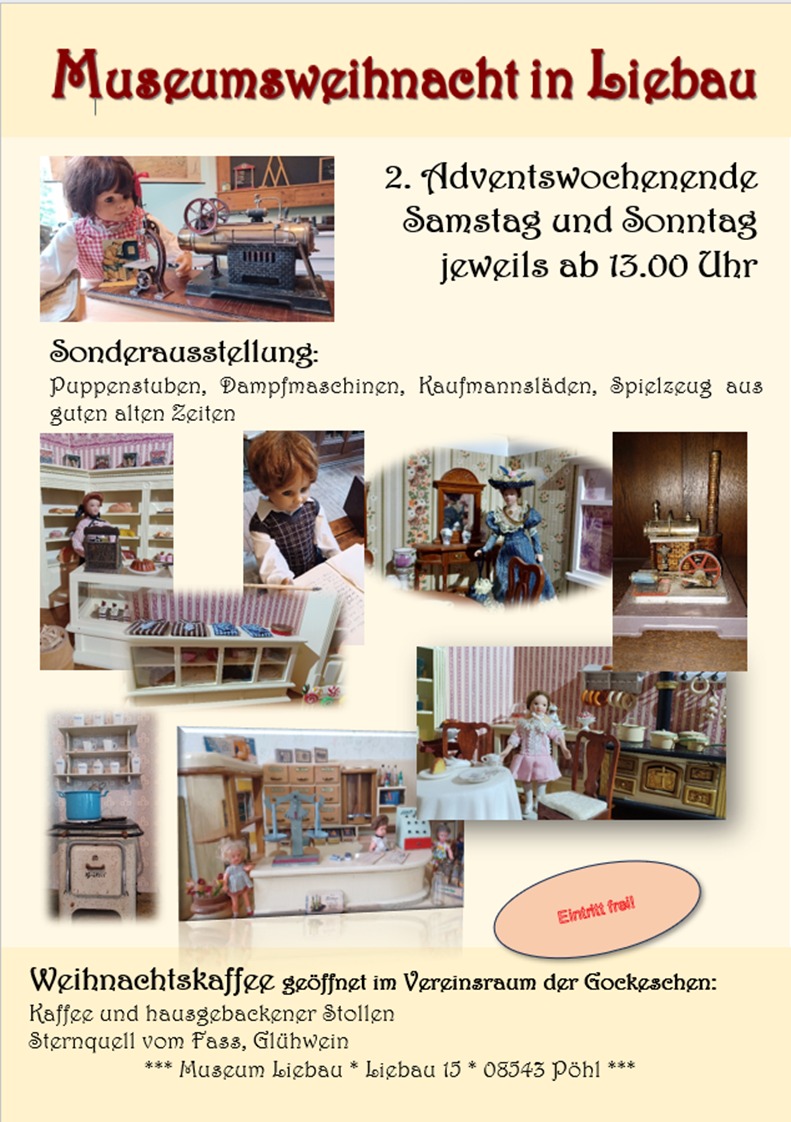 Museumsweihnacht in Liebau

2. Adventswochenende
Samstag und Sonntag
jeweils ab 13.00 Uhr

Sonderausstellung:
Puppenstuben, Dampfmaschinen, Kaufmannsläden, Spielzeug aus guten alten Zeiten

Eintritt frei!

Weihnachtskaffee geöffnet im Vereinsraum der Gockeschen:
Kaffee und hausgebackener Stollen
Sternquell vom Fass, Glühwein
*** Museum Liebau * Liebau 15 * 08543 Pöhl ***